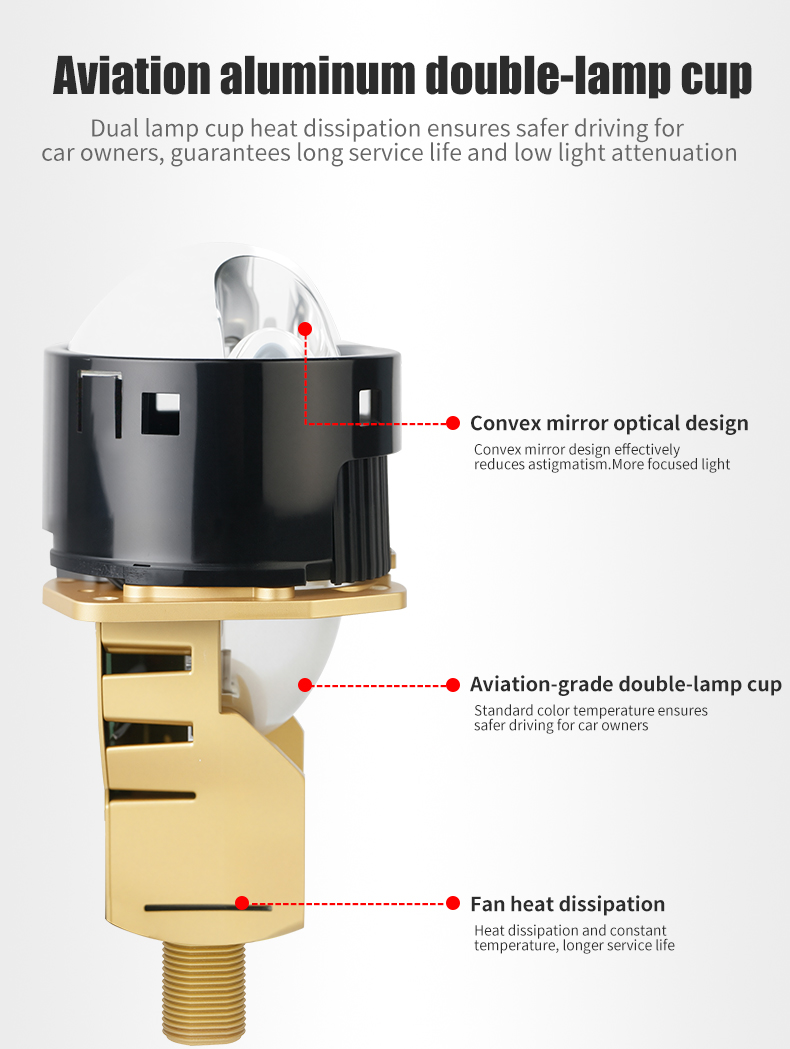 Aviation aluminum double-lamp cup

Dual lamp cup heat dissipation ensures safer driving for car owners, guarantees long service life and low light attenuation

Convex mirror optical design

Convex mirror design effectively reduces astigmatism.More focused light

Aviation-grade double-lamp cup

Standard color temperature ensures safer driving for car owners

Fan heat dissipation

Heat dissipation and constant temperature, longer service life