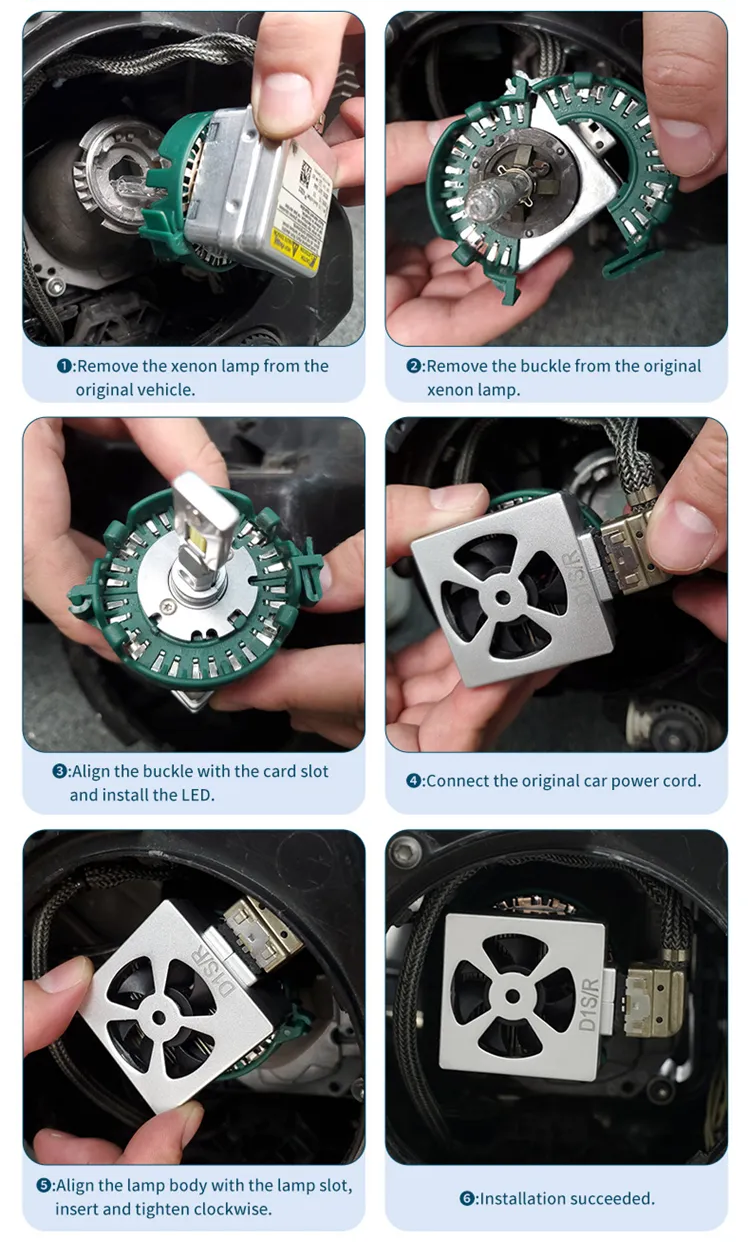 ❶:Remove the xenon lamp from the original vehicle.

❷:Remove the buckle from the original xenon lamp.

❸:Align the buckle with the card slot and install the LED.

D1S/R

❹:Connect the original car power cord.

D1S/R

❺:Align the lamp body with the lamp slot, insert and tighten clockwise.

D1S/R

❻:Installation succeeded.