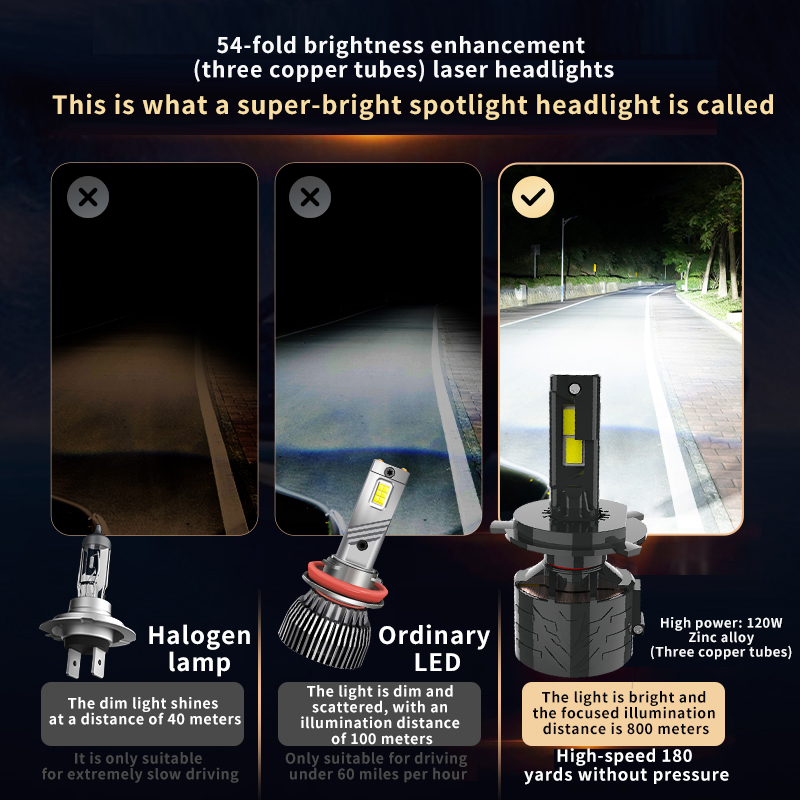 54-fold brightness enhancement (three copper tubes) laser headlights

This is what a super-bright spotlight headlight is called

Halogen lamp

The dim light shines at a distance of 40 meters

It is only suitable for extremely slow driving

Ordinary LED

The light is dim and scattered, with an illumination distance of 100 meters

Only suitable for driving under 60 miles per hour

High power: 120W
Zinc alloy
(Three copper tubes)

The light is bright and the focused illumination distance is 800 meters

High-speed 180 yards without pressure